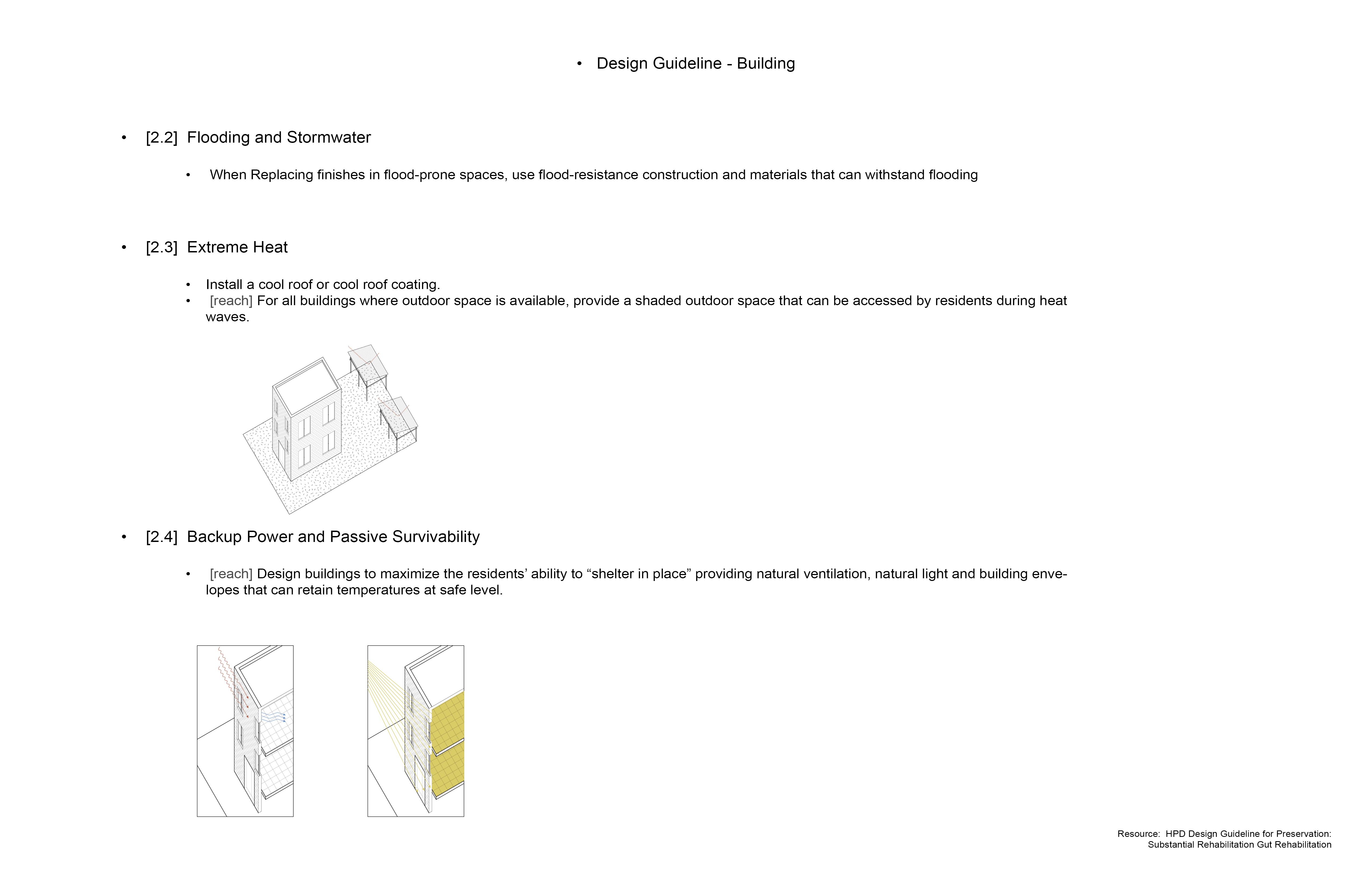 • Design Guideline - Building

• [2.2] Flooding and Stormwater

• When Replacing finishes in flood-prone spaces, use flood-resistance construction and materials that can withstand flooding

• [2.3] Extreme Heat

• Install a cool roof or cool roof coating.
• [reach] For all buildings where outdoor space is available, provide a shaded outdoor space that can be accessed by residents during heat waves.

• [2.4] Backup Power and Passive Survivability

• [reach] Design buildings to maximize the residents' ability to "shelter in place" providing natural ventilation, natural light and building envelopes that can retain temperatures at safe level.

Resource: HPD Design Guideline for Preservation: Substantial Rehabilitation Gut Rehabilitation